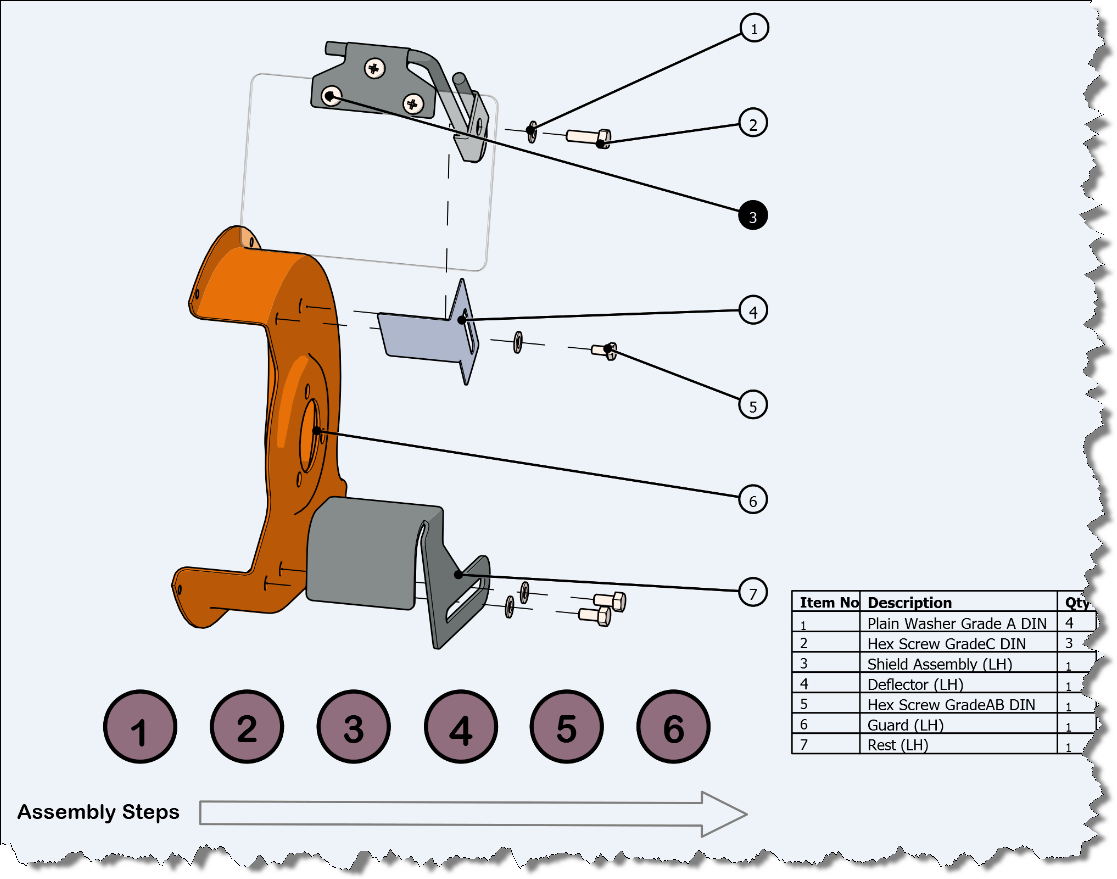 1
2
3
4
5
6
7

| Item No | Description | Qty |
|---|---|---|
| 1 | Plain Washer Grade A DIN | 4 |
| 2 | Hex Screw GradeC DIN | 3 |
| 3 | Shield Assembly (LH) | 1 |
| 4 | Deflector (LH) | 1 |
| 5 | Hex Screw GradeAB DIN | 1 |
| 6 | Guard (LH) | 1 |
| 7 | Rest (LH) | 1 |

1 2 3 4 5 6

Assembly Steps